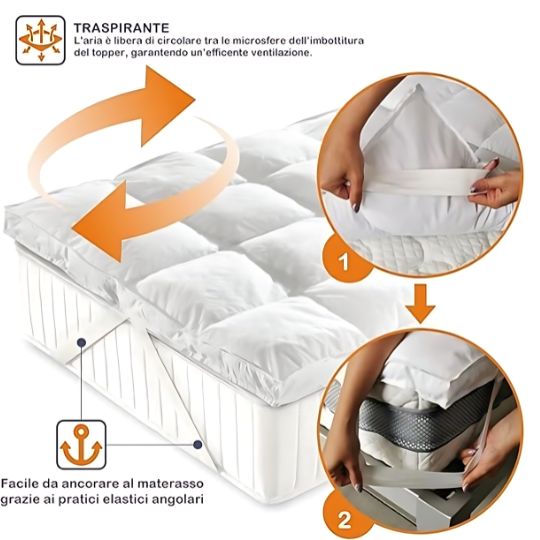 TRASPIRANTE
L'aria è libera di circolare tra le microsfere dell'imbottitura del topper, garantendo un'efficente ventilazione.

1

2

Facile da ancorare al materasso grazie ai pratici elastici angolari