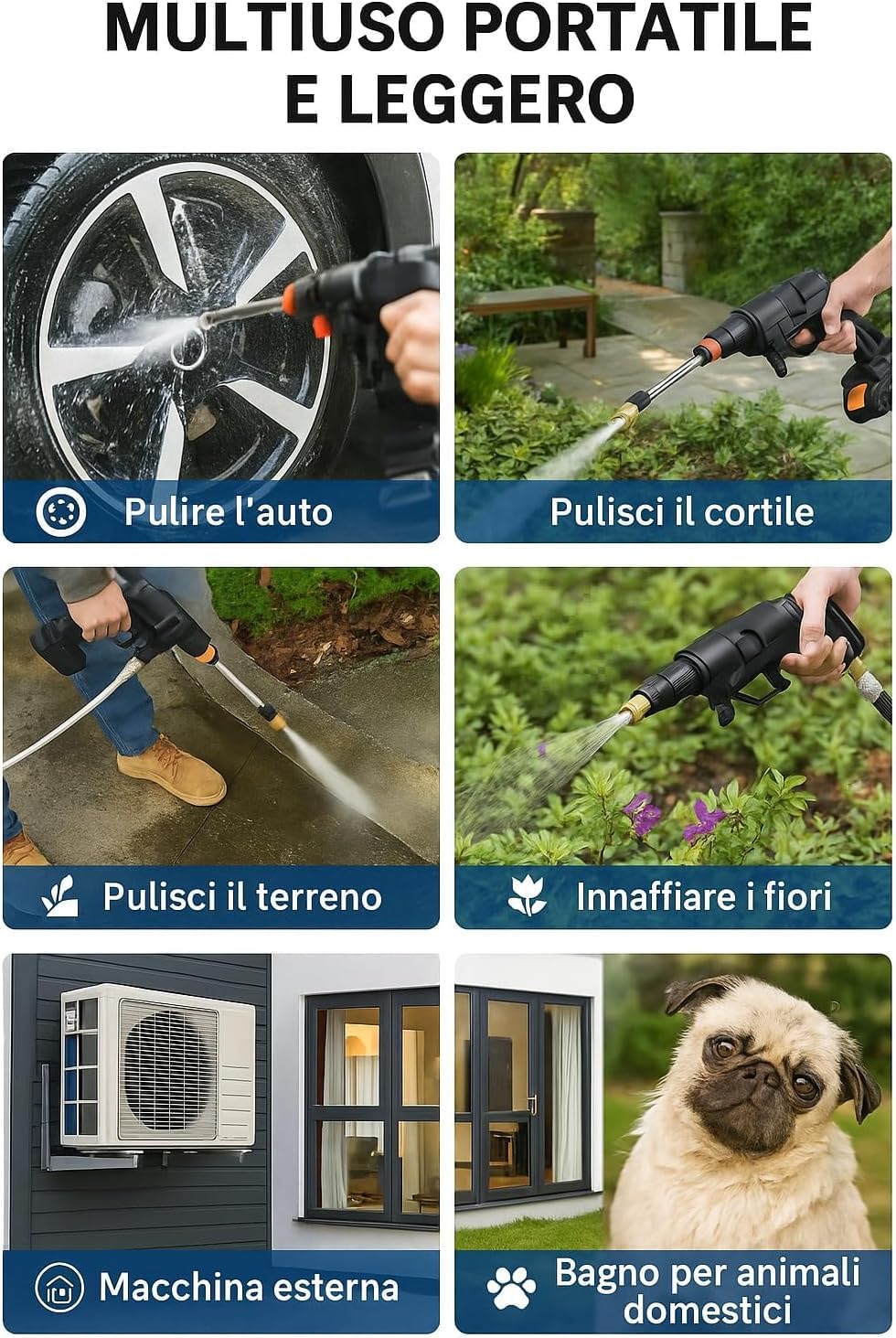 MULTIUSO PORTATILE E LEGGERO

Pulire l'auto

Pulisci il cortile

Pulisci il terreno

Innaffiare i fiori

Macchina esterna

Bagno per animali domestici